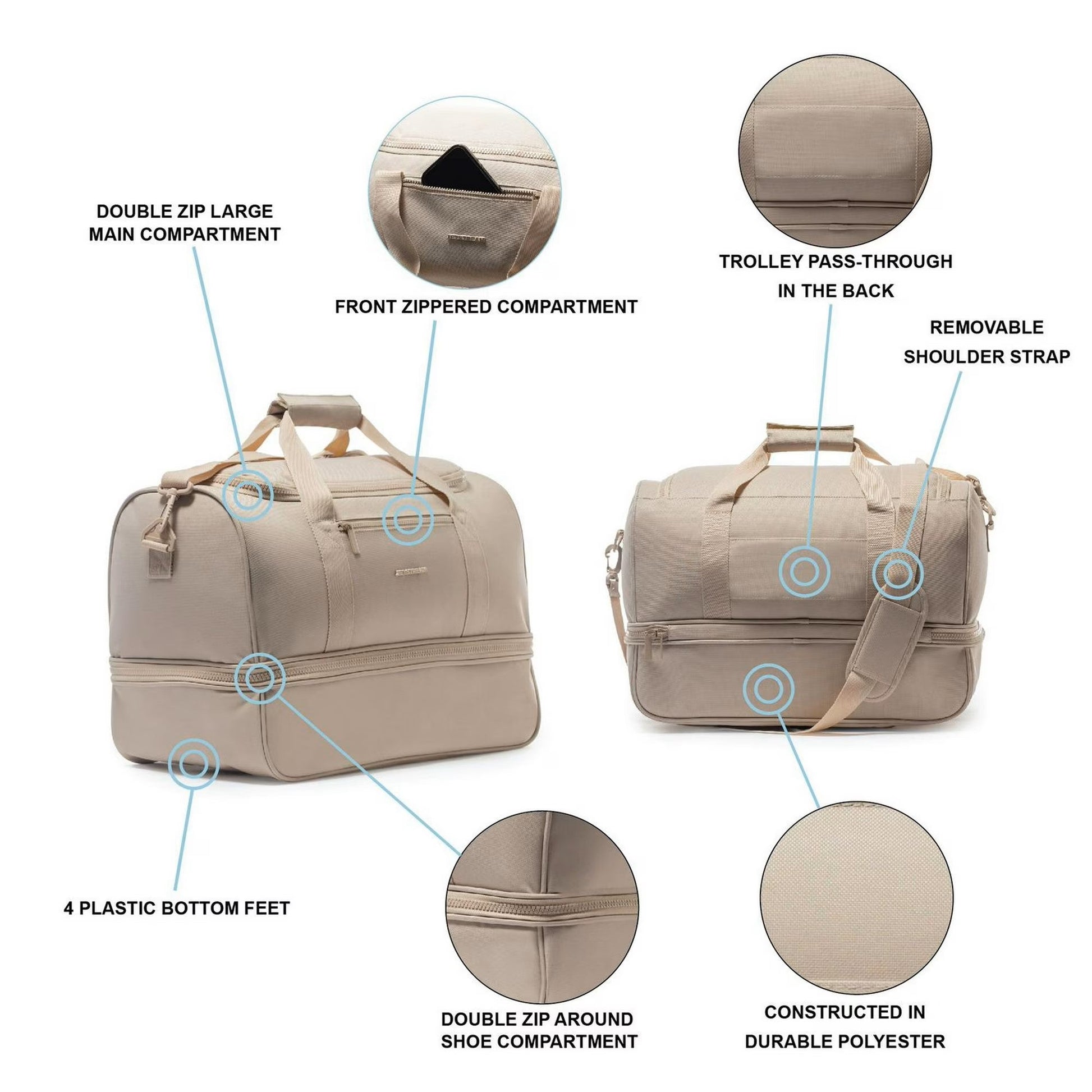 DOUBLE ZIP LARGE MAIN COMPARTMENT

FRONT ZIPPERED COMPARTMENT

TROLLEY PASS-THROUGH IN THE BACK

REMOVABLE SHOULDER STRAP

4 PLASTIC BOTTOM FEET

DOUBLE ZIP AROUND SHOE COMPARTMENT

CONSTRUCTED IN DURABLE POLYESTER