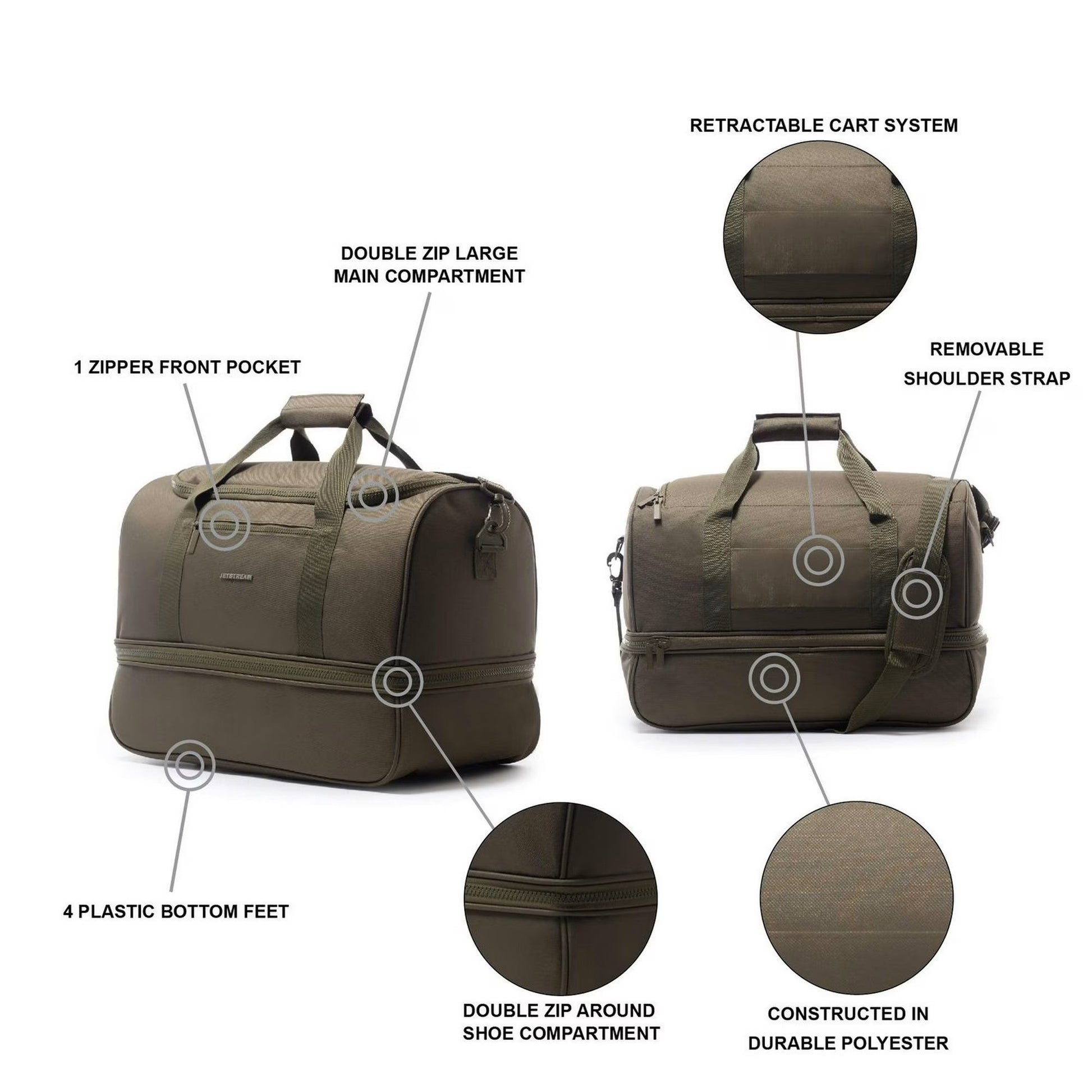 RETRACTABLE CART SYSTEM

DOUBLE ZIP LARGE MAIN COMPARTMENT

1 ZIPPER FRONT POCKET

REMOVABLE SHOULDER STRAP

JETSTREAM

4 PLASTIC BOTTOM FEET

DOUBLE ZIP AROUND SHOE COMPARTMENT

CONSTRUCTED IN DURABLE POLYESTER